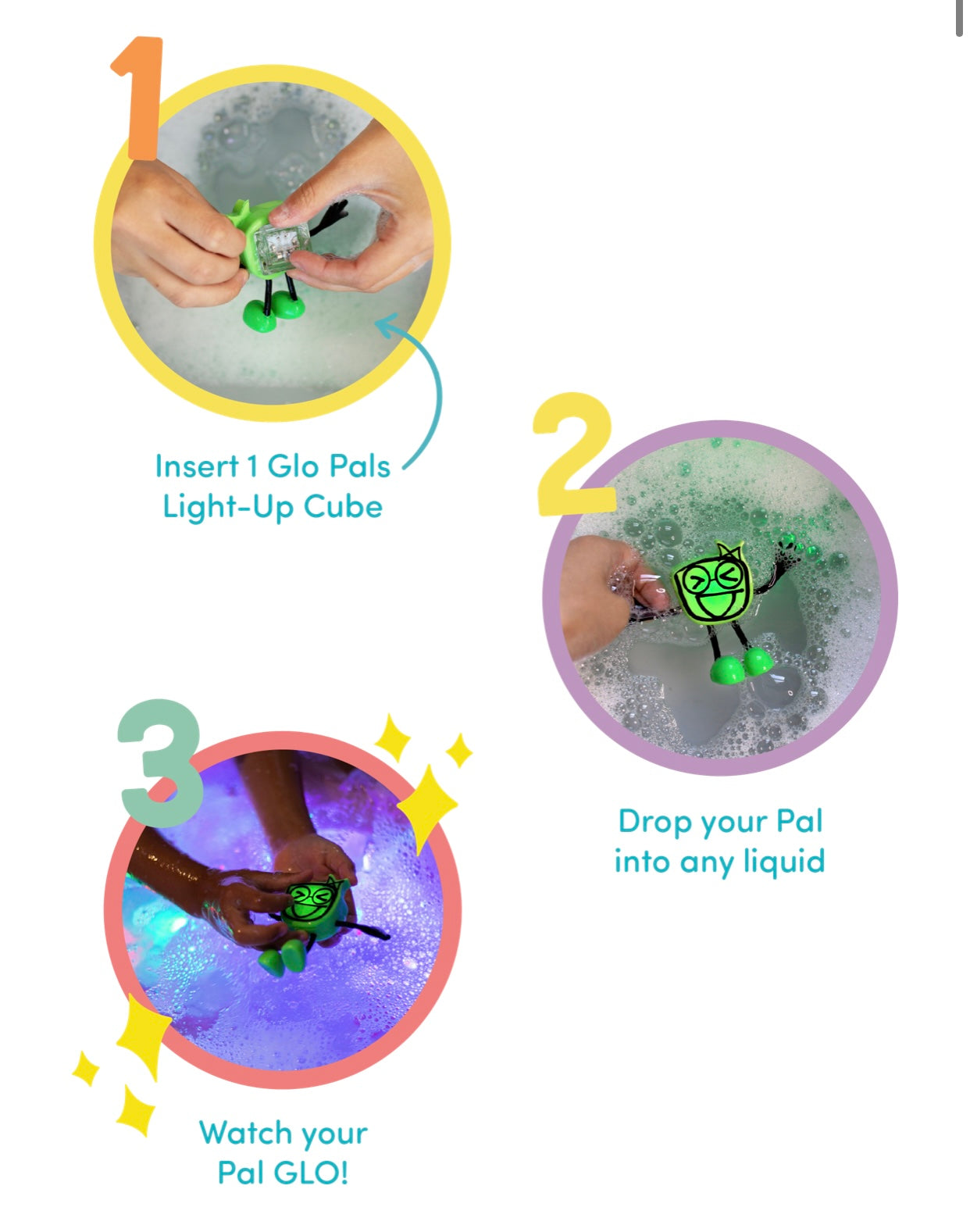 1

Insert 1 Glo Pals Light-Up Cube

2

Drop your Pal into any liquid

3

Watch your Pal GLO!